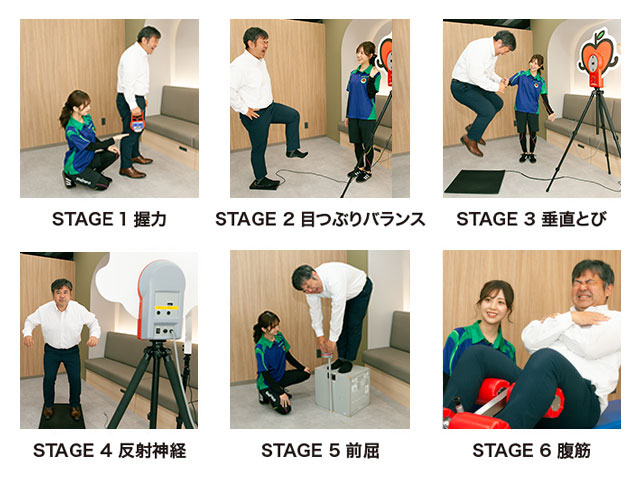 STAGE 1 握力

STAGE 2 目つぶりバランス

STAGE 3 垂直とび

STAGE 4 反射神経

STAGE 5 前屈

STAGE 6 腹筋